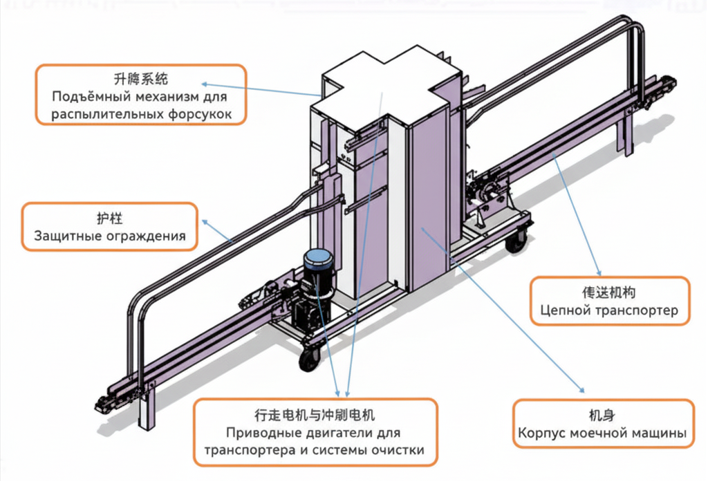 升降系统
Подъёмный механизм для распылительных форсунок

护栏
Защитные ограждения

传送机构
Цепной транспортер

行走电机与冲刷电机
Приводные двигатели для транспортера и системы очистки

机身
Корпус моечной машины